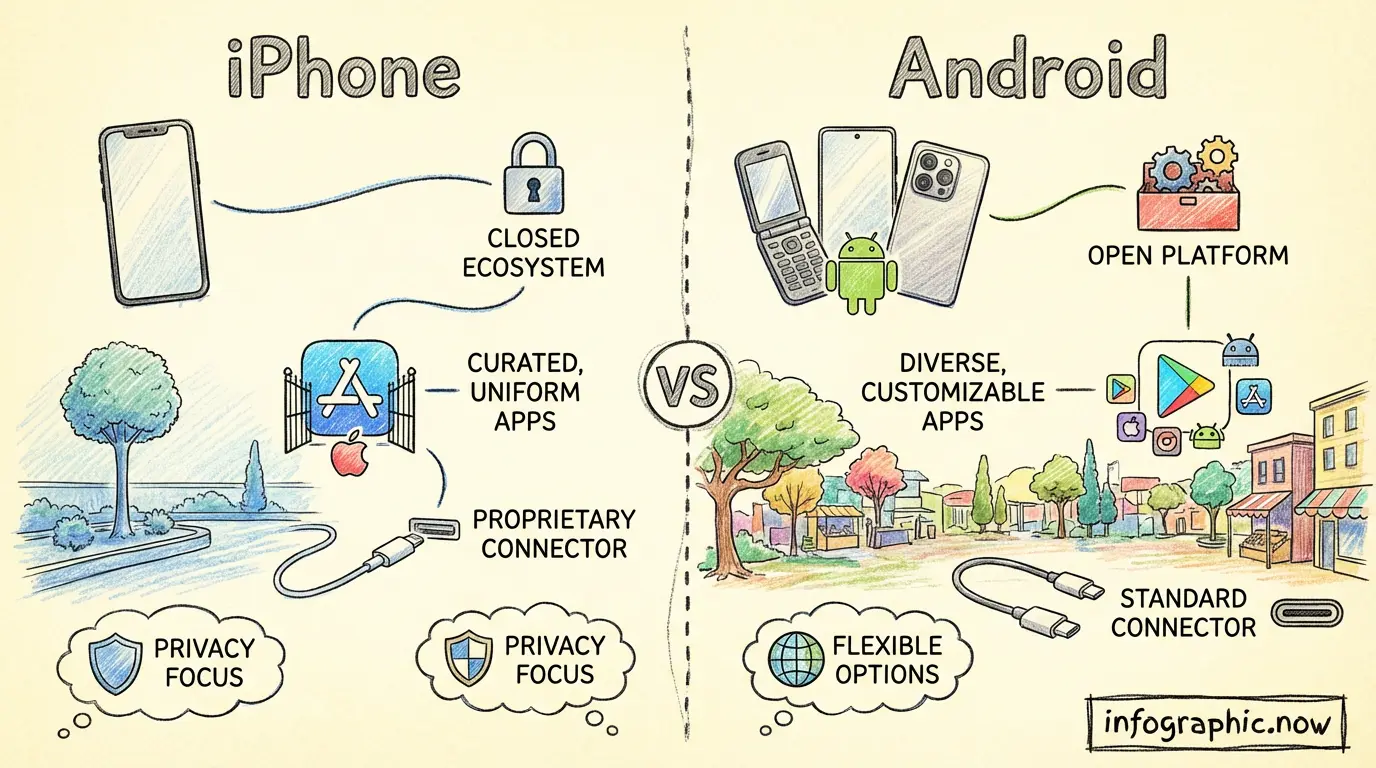 iPhone

CLOSED ECOSYSTEM

CURATED, UNIFORM APPS

PROPRIETARY CONNECTOR

PRIVACY FOCUS

PRIVACY FOCUS

VS

Android

OPEN PLATFORM

DIVERSE, CUSTOMIZABLE APPS

STANDARD CONNECTOR

FLEXIBLE OPTIONS

infographic.now